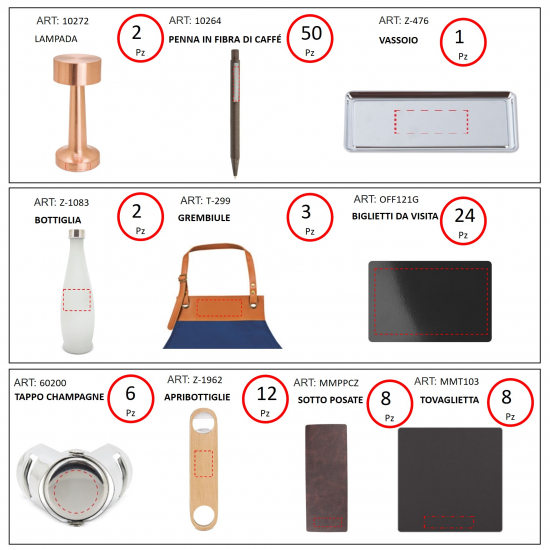 ART: 10272
LAMPADA

2
Pz

ART: 10264
PENNA IN FIBRA DI CAFFÉ

50
Pz

ART: Z-476
VASSOIO

1
Pz

ART: Z-1083
BOTTIGLIA

2
Pz

ART: T-299
GREMBIULE

3
Pz

ART: OFF121G
BIGLIETTI DA VISITA

24
Pz

ART: 60200
TAPPO CHAMPAGNE

6
Pz

ART: Z-1962
APRIBOTTIGLIE

12
Pz

ART: MMPPCZ
SOTTO POSATE

8
Pz

ART: MMT103
TOVAGLIETTA

8
Pz